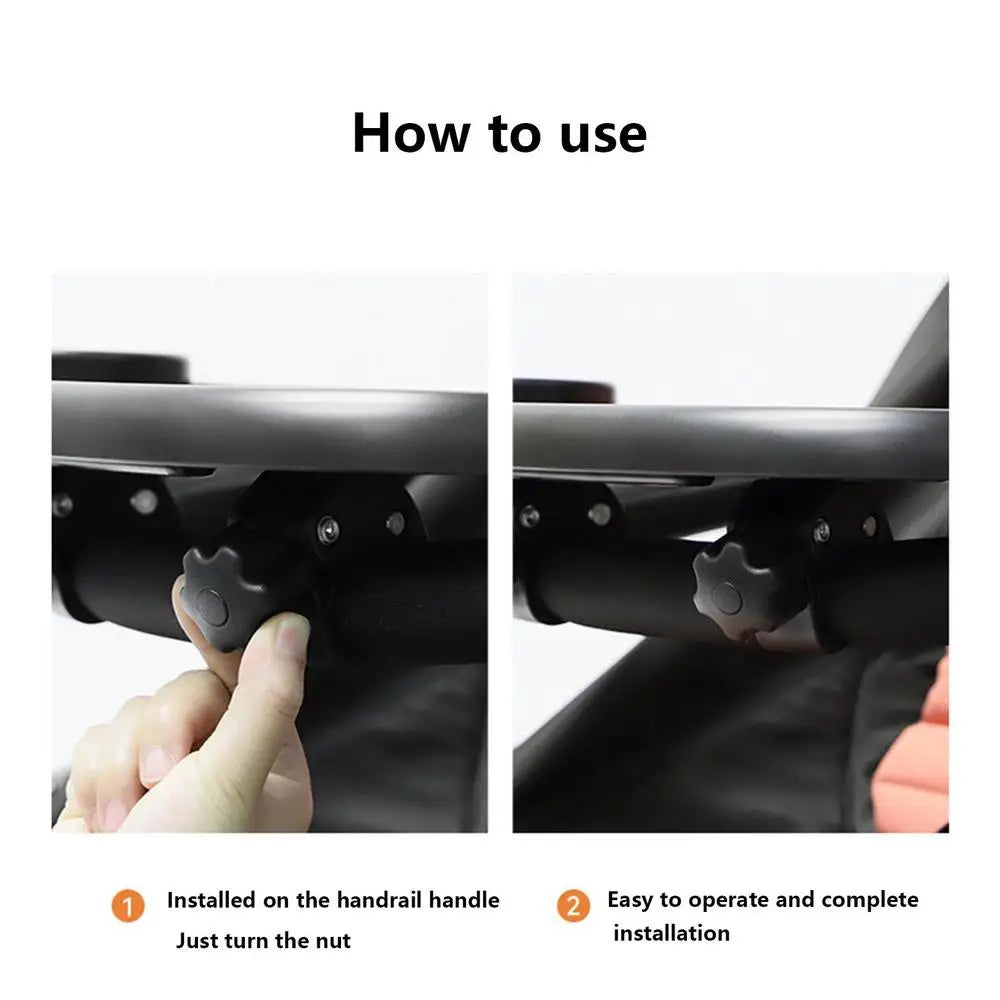 How to use

1 Installed on the handrail handle
Just turn the nut

2 Easy to operate and complete installation